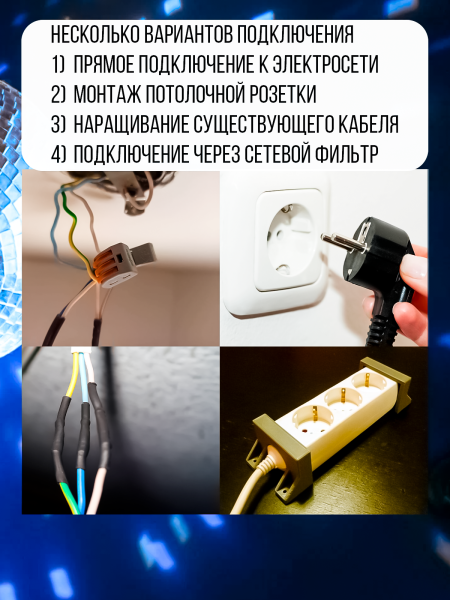 НЕСКОЛЬКО ВАРИАНТОВ ПОДКЛЮЧЕНИЯ
1) ПРЯМОЕ ПОДКЛЮЧЕНИЕ К ЭЛЕКТРОСЕТИ
2) МОНТАЖ ПОТОЛОЧНОЙ РОЗЕТКИ
3) НАРАЩИВАНИЕ СУЩЕСТВУЮЩЕГО КАБЕЛЯ
4) ПОДКЛЮЧЕНИЕ ЧЕРЕЗ СЕТЕВОЙ ФИЛЬТР